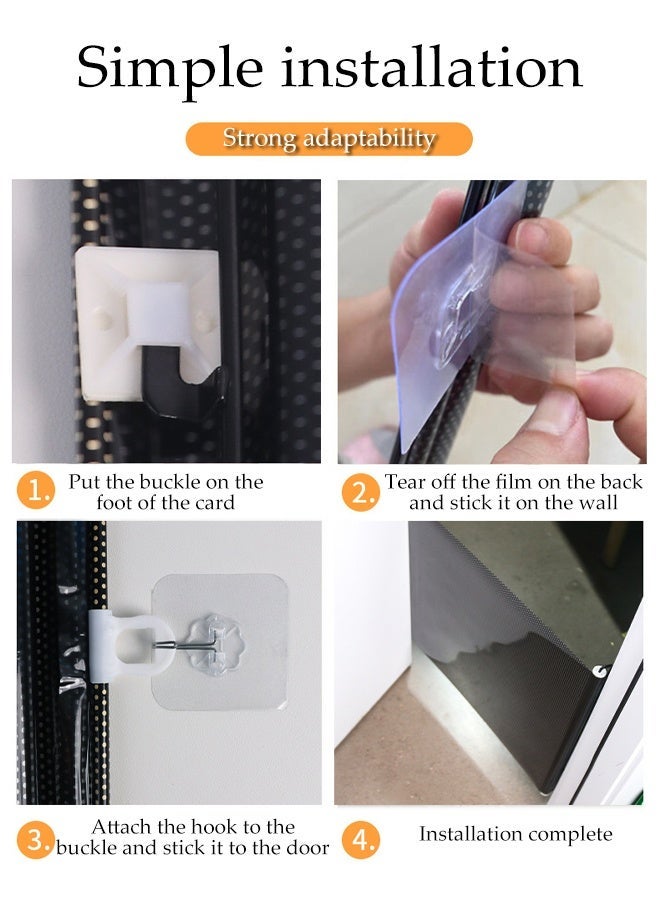 Simple installation

Strong adaptability

1. Put the buckle on the foot of the card

2. Tear off the film on the back and stick it on the wall

3. Attach the hook to the buckle and stick it to the door

4. Installation complete